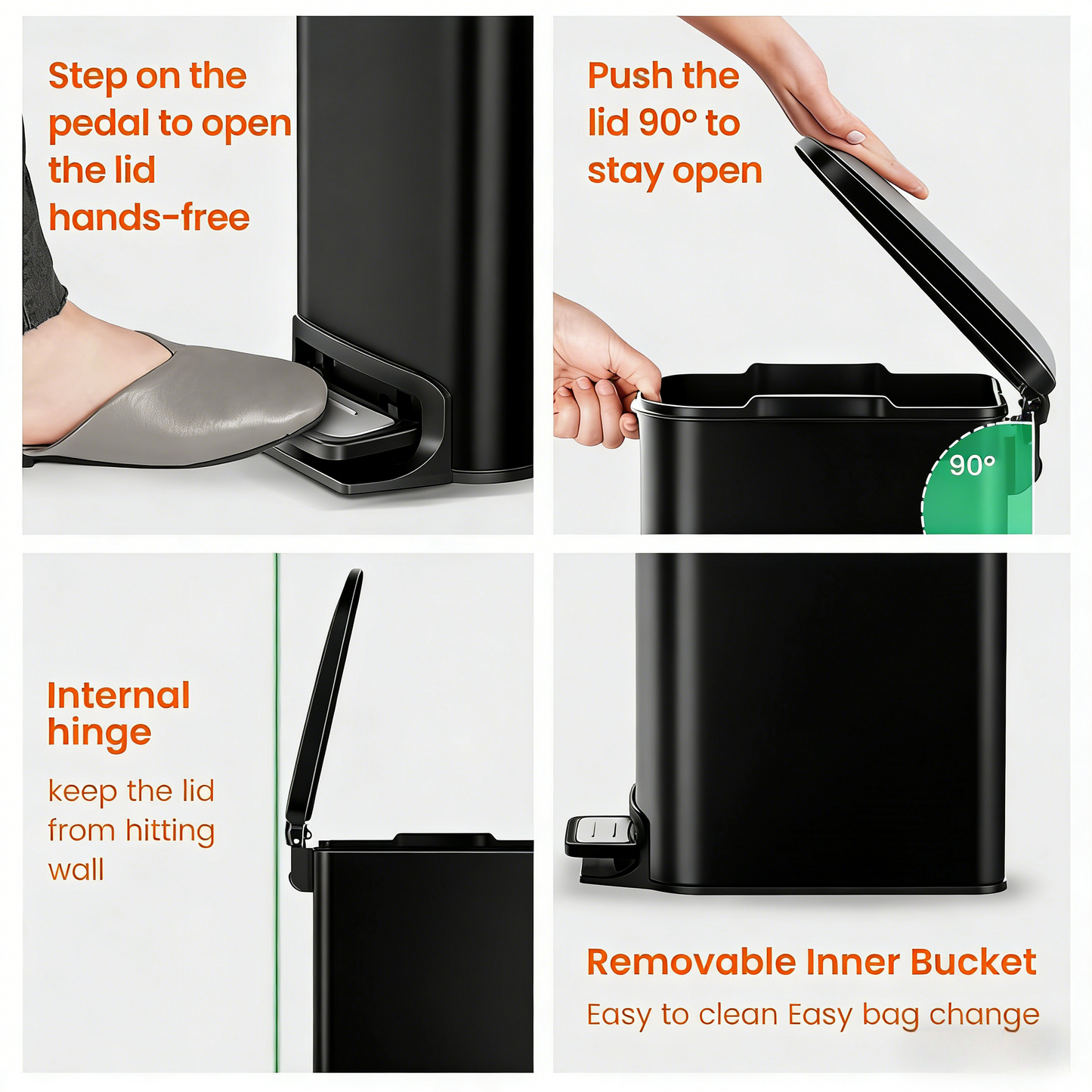 Step on the pedal to open the lid hands-free

Push the lid 90° to stay open

90°

Internal hinge

keep the lid from hitting wall

Removable Inner Bucket

Easy to clean Easy bag change