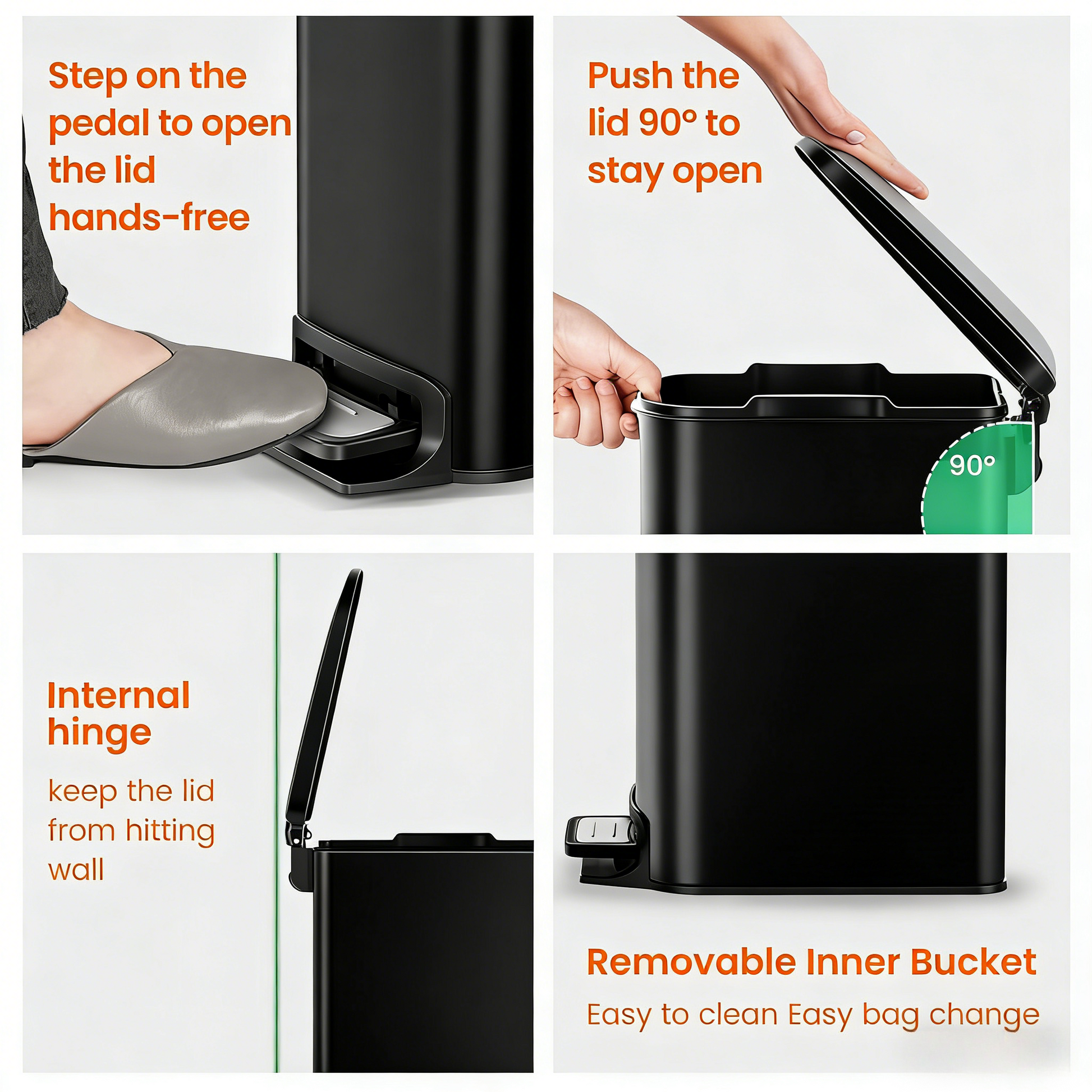 Step on the pedal to open the lid hands-free

Push the lid 90° to stay open

90°

Internal hinge

keep the lid from hitting wall

Removable Inner Bucket

Easy to clean Easy bag change