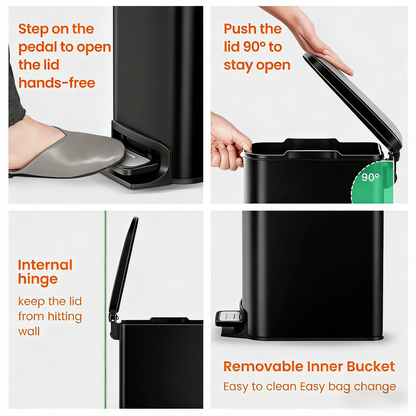 Step on the pedal to open the lid hands-free

Push the lid 90° to stay open

90°

Internal hinge

keep the lid from hitting wall

Removable Inner Bucket

Easy to clean Easy bag change